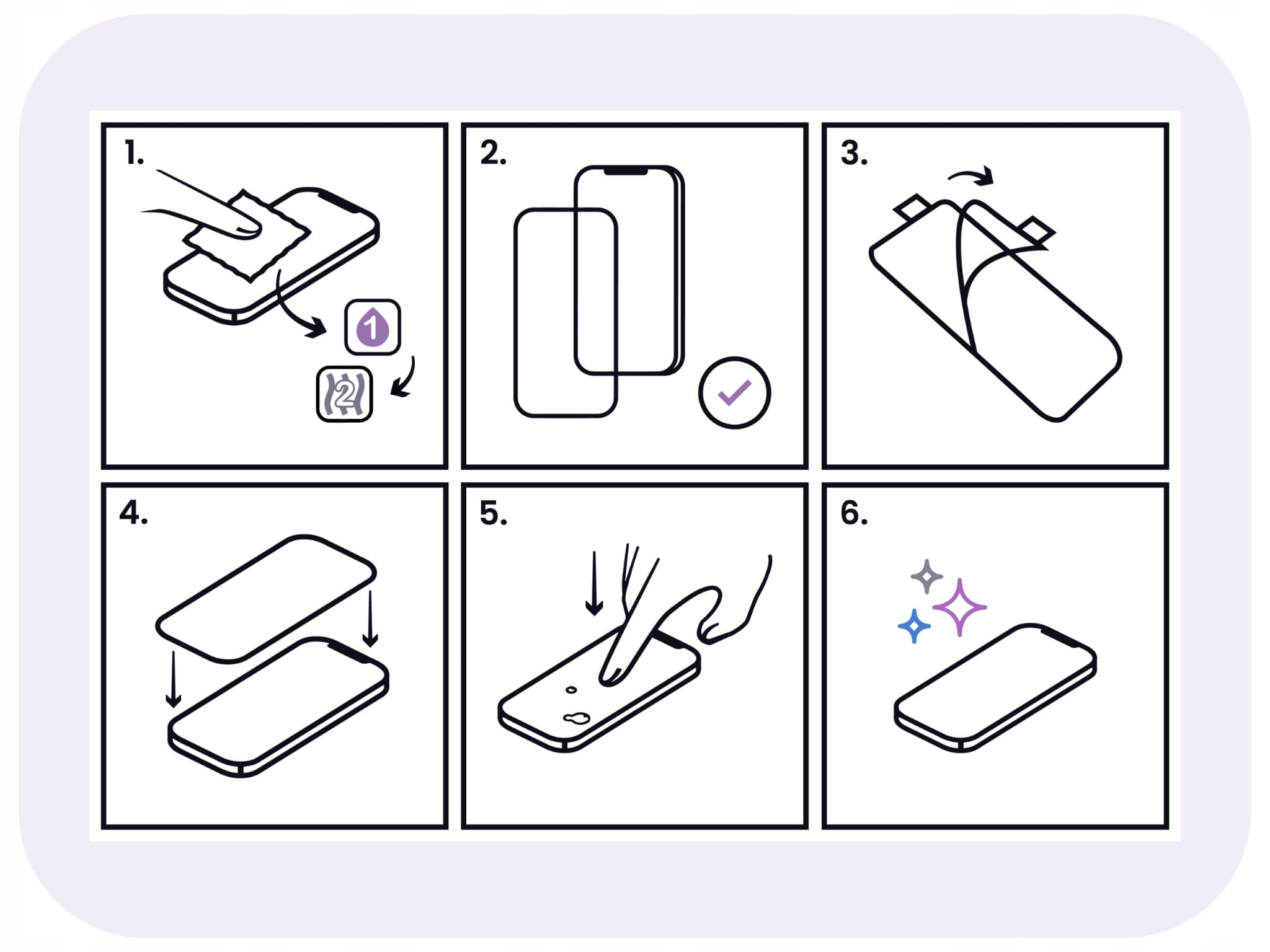 1.

1

2

2.

3.

4.

5.

6.