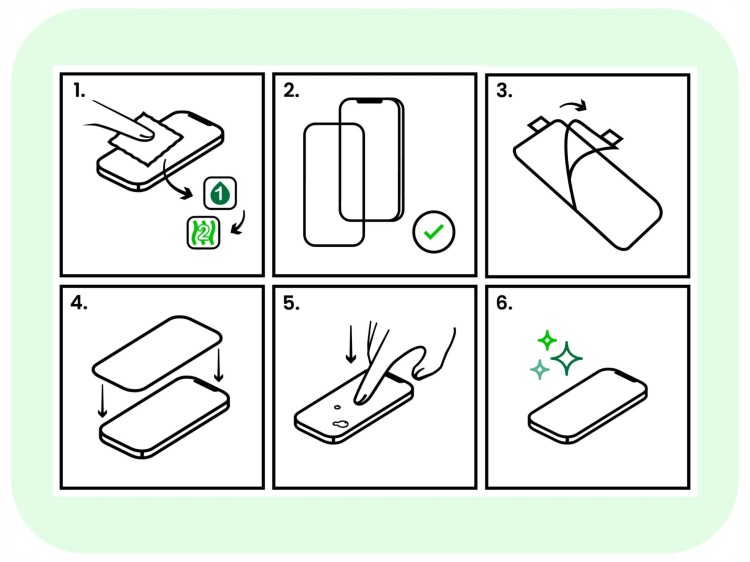 1.

1

2

2.

3.

4.

5.

6.