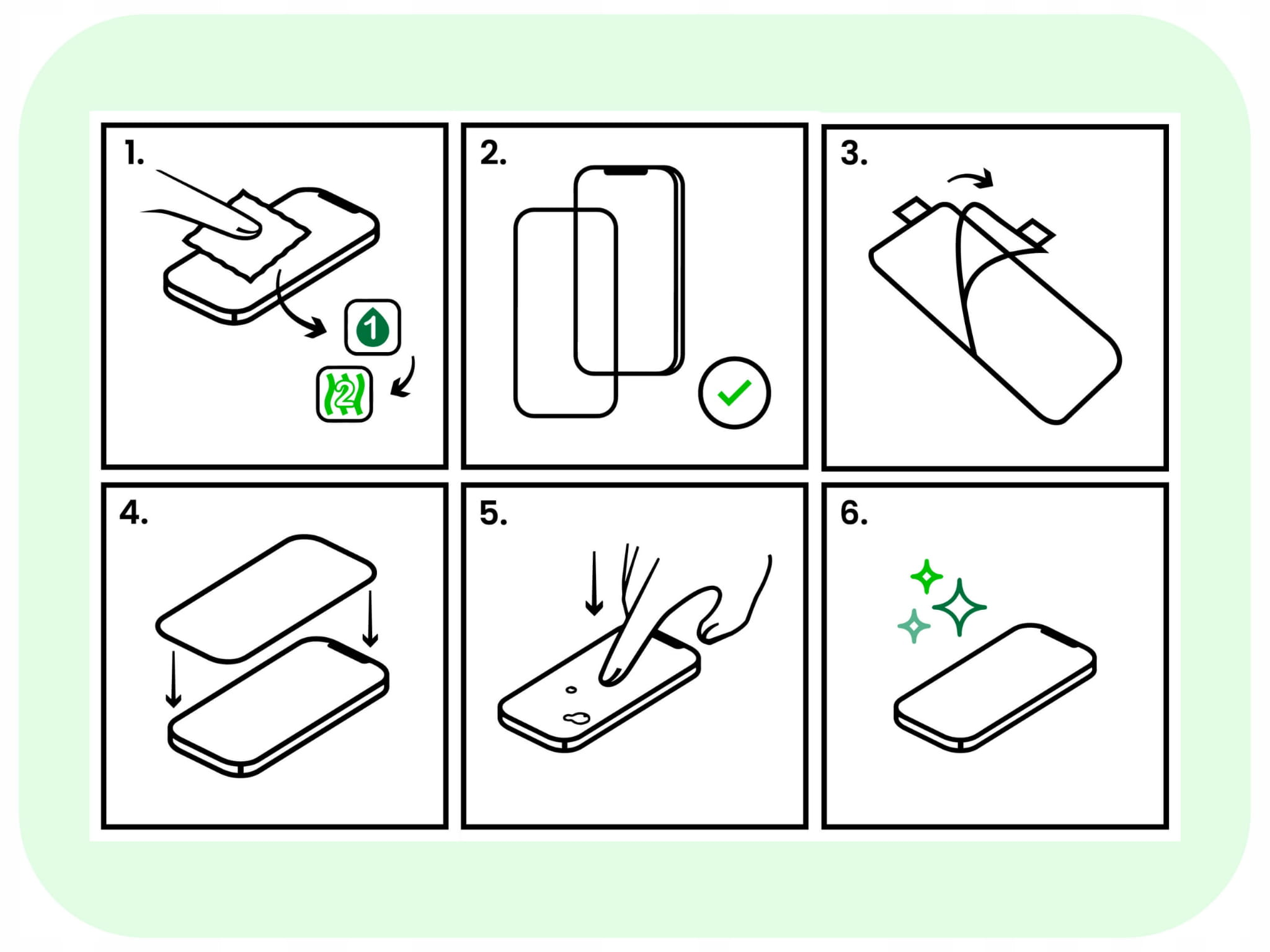 1.

1

2

2.

3.

4.

5.

6.