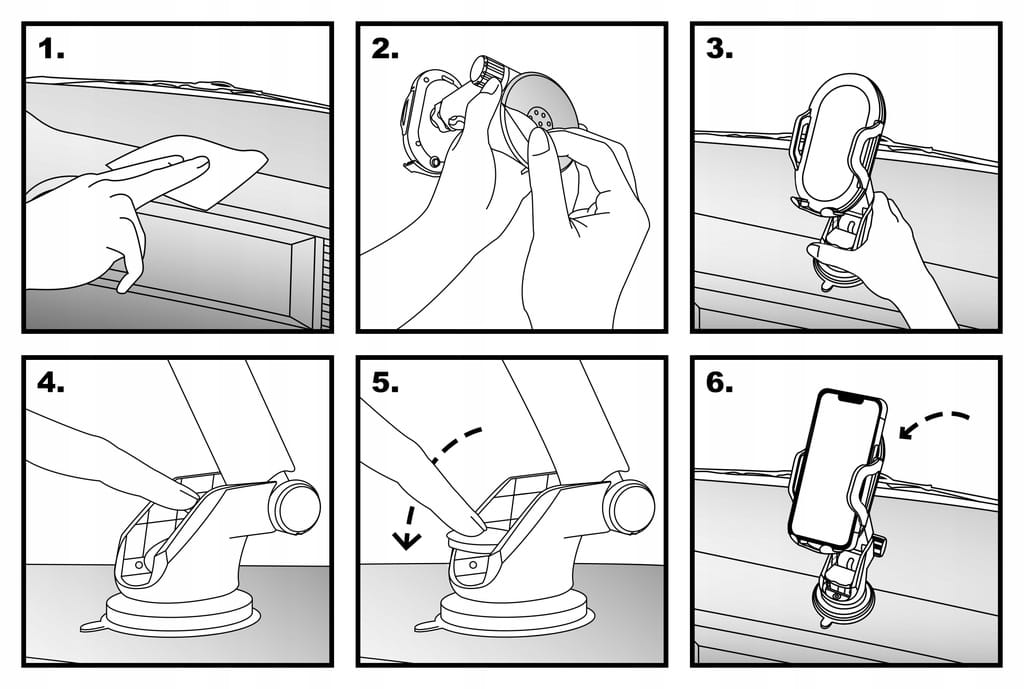 1.

2.

3.

4.

5.

6.